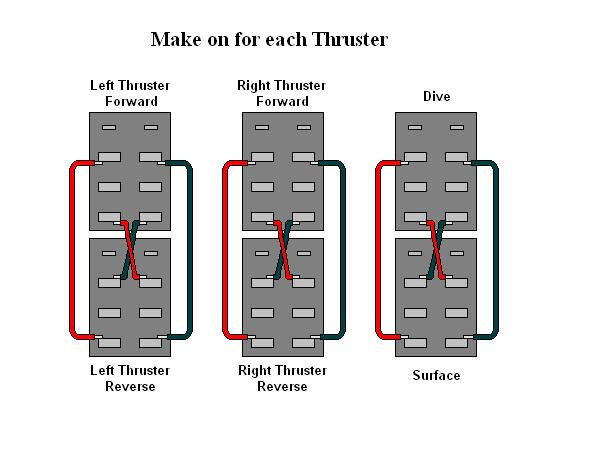 Make on for each Thruster

Left Thruster Forward

Right Thruster Forward

Dive

Left Thruster Reverse

Right Thruster Reverse

Surface